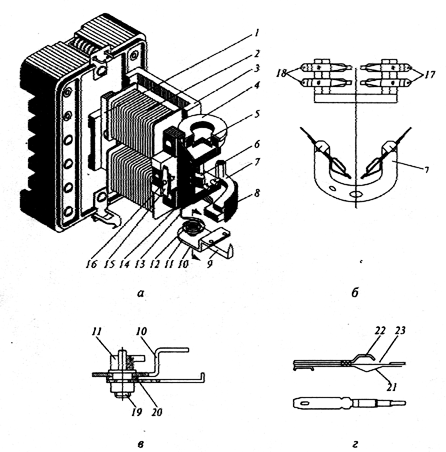 1
2
3
4
5
6
7
8
16 15 14 13 12 11 10 9

а

18
17
7

б

11
10
19
20

в

22
23
21

г