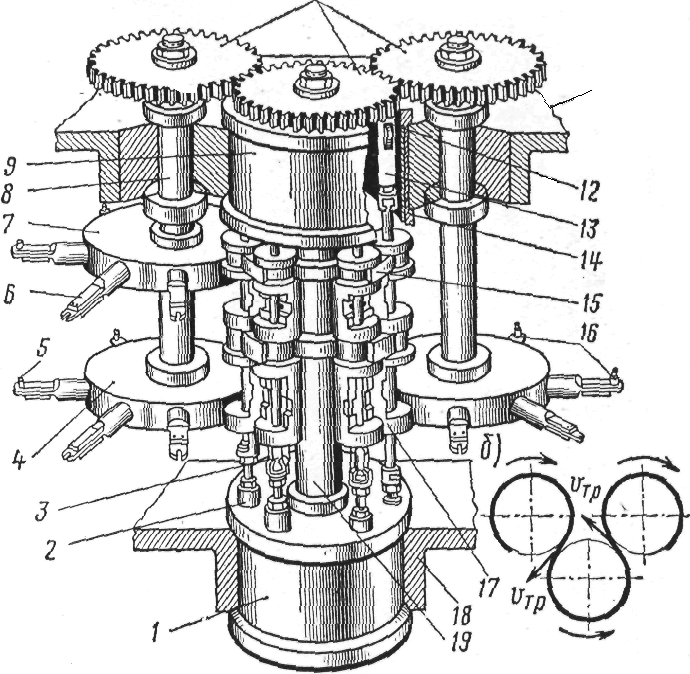 9
8
7
6
5
4
3
2
1
12
13
14
15
16
17
18
19
б)
$v_{тр}$
$v_{тр}$