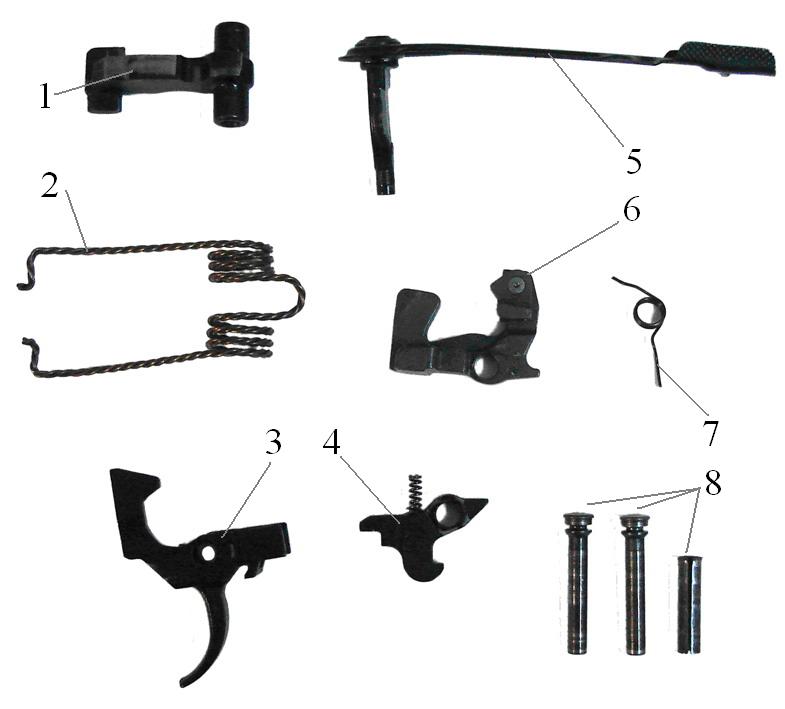 1
5
2
6
7
3
4
8