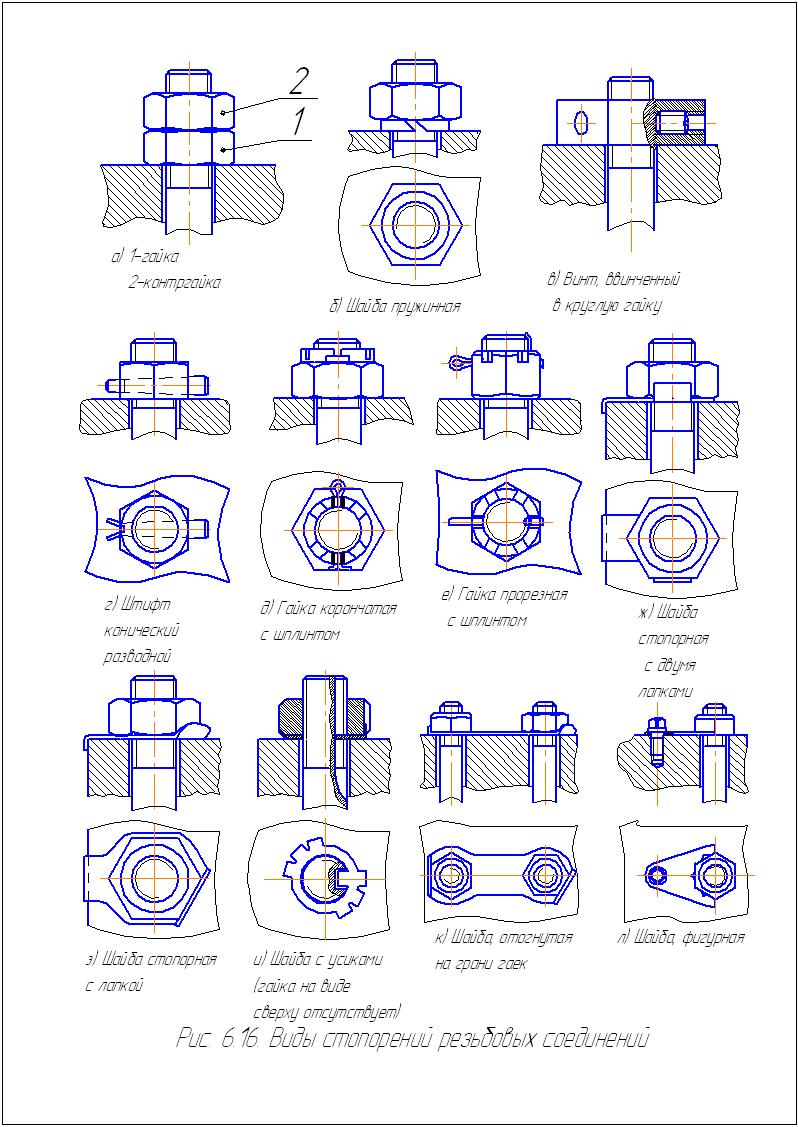 2
1

а) 1–гайка
2–контргайка

б) Шайба пружинная

в) Винт, ввинченный в круглую гайку

г) Штифт конический разводной

д) Гайка корончатая с шплинтом

е) Гайка прорезная с шплинтом

ж) Шайба стопорная с двумя лапками

з) Шайба стопорная с лапкой

и) Шайба с усиками (гайка на виде сверху отсутствует)

к) Шайба, отогнутая на грани гаек

л) Шайба, фигурная

Рис. 6.16. Виды стопорений резьбовых соединений