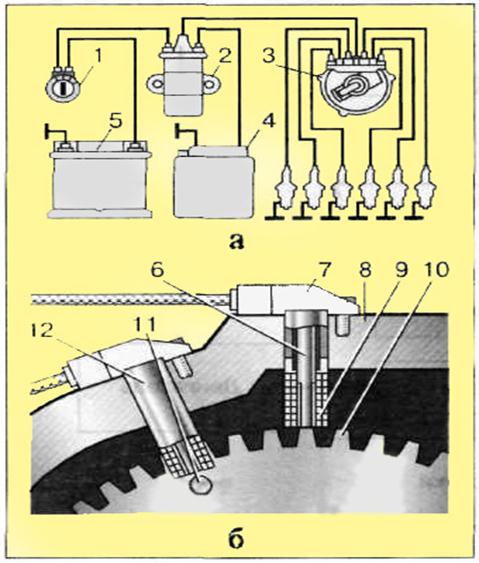 1
2
3
5
4
а
6
7
8
9
10
12
11
б