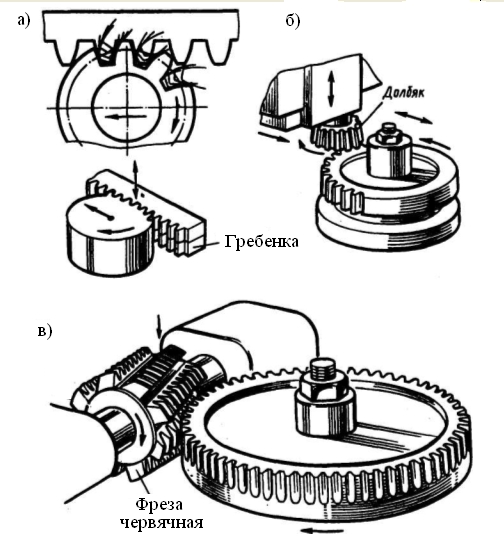 а)

б)

Долбяк

Гребенка

в)

Фреза червячная