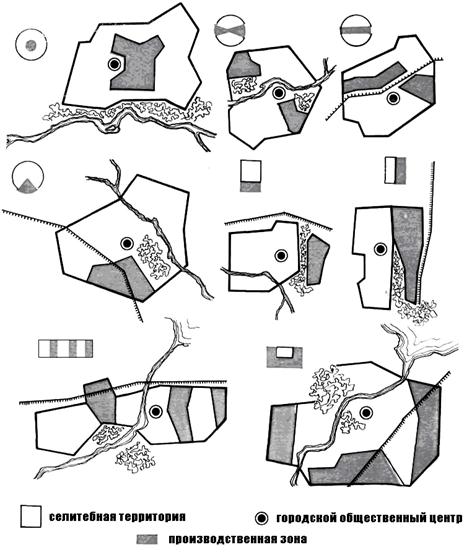 селитебная территория
городской общественный центр
производственная зона