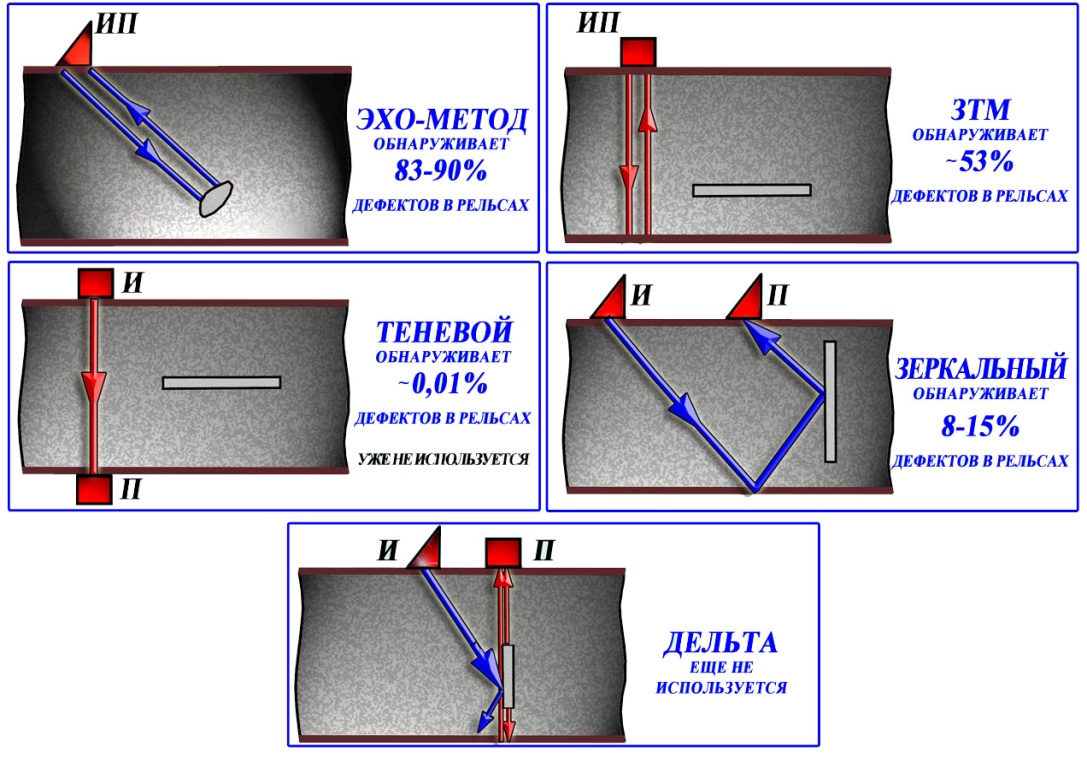 ИП

ЭХО-МЕТОД
ОБНАРУЖИВАЕТ
83-90%
ДЕФЕКТОВ В РЕЛЬСАХ

ИП

ЗТМ
ОБНАРУЖИВАЕТ
~53%
ДЕФЕКТОВ В РЕЛЬСАХ

И

П

ТЕНЕВОЙ
ОБНАРУЖИВАЕТ
~0,01%
ДЕФЕКТОВ В РЕЛЬСАХ
УЖЕ НЕ ИСПОЛЬЗУЕТСЯ

И

П

ЗЕРКАЛЬНЫЙ
ОБНАРУЖИВАЕТ
8-15%
ДЕФЕКТОВ В РЕЛЬСАХ

И

П

ДЕЛЬТА
ЕЩЕ НЕ
ИСПОЛЬЗУЕТСЯ