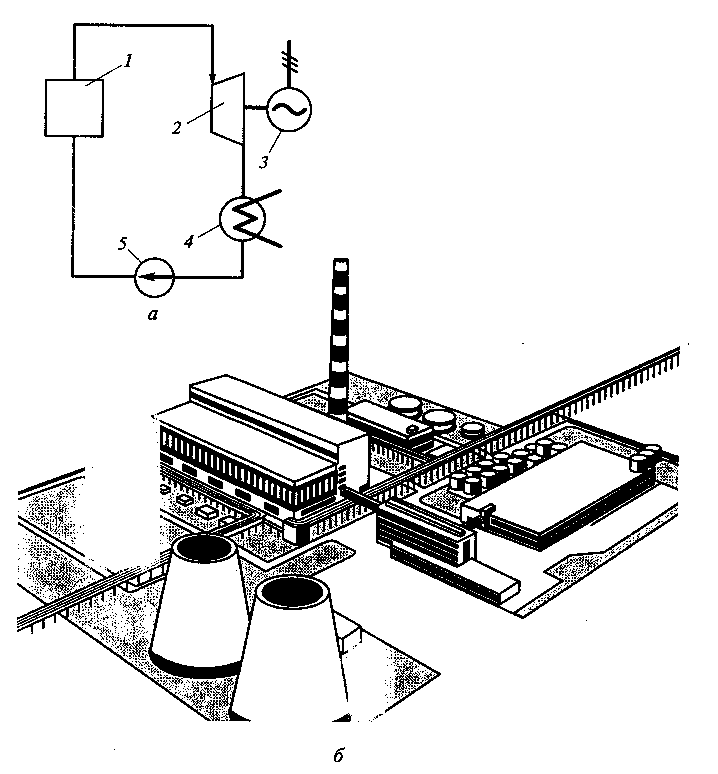 1
2
3
4
5
а
б