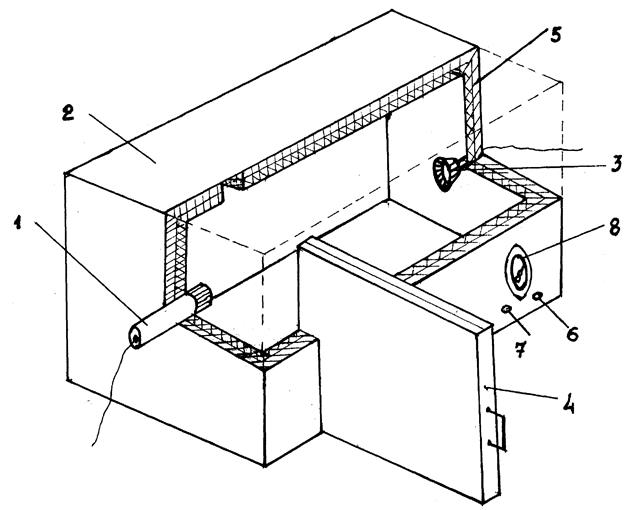 5
2
3
1
8
6
7
4