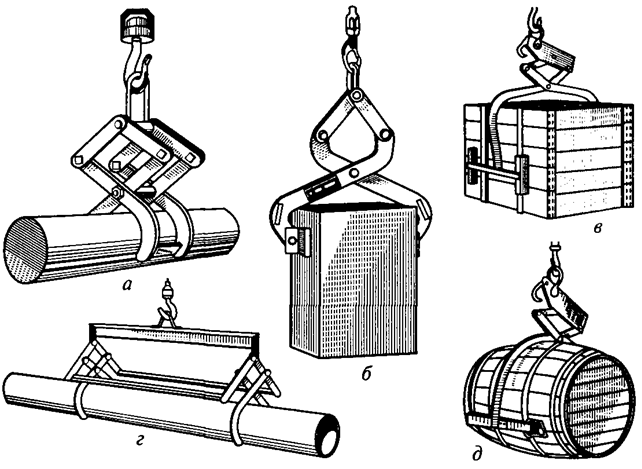 а
б
в
г
д