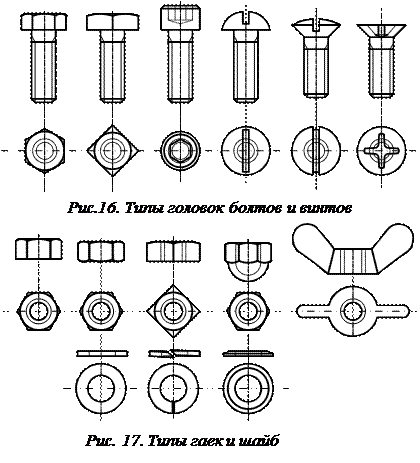 Рис.16. Типы головок болтов и винтов

Рис. 17. Типы гаек и шайб