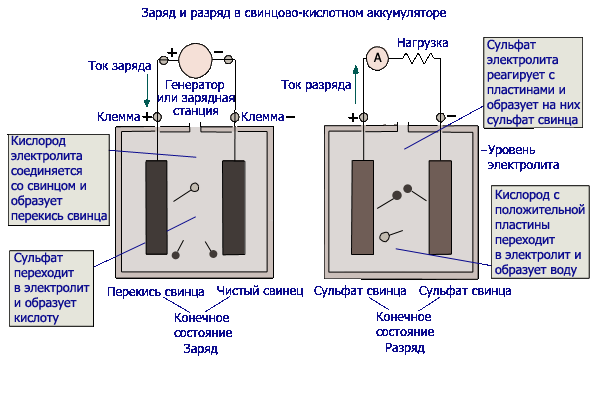 Заряд и разряд в свинцово-кислотном аккумуляторе

Ток заряда

+

−

Генератор или зарядная станция

Клемма +

Клемма −

Кислород электролита соединяется со свинцом и образует перекись свинца

Сульфат переходит в электролит и образует кислоту

Перекись свинца

Чистый свинец

Конечное состояние Заряд

A

Нагрузка

Ток разряда

+

−

Сульфат электролита реагирует с пластинами и образует на них сульфат свинца

Уровень электролита

Кислород с положительной пластины переходит в электролит и образует воду

Сульфат свинца

Сульфат свинца

Конечное состояние Разряд