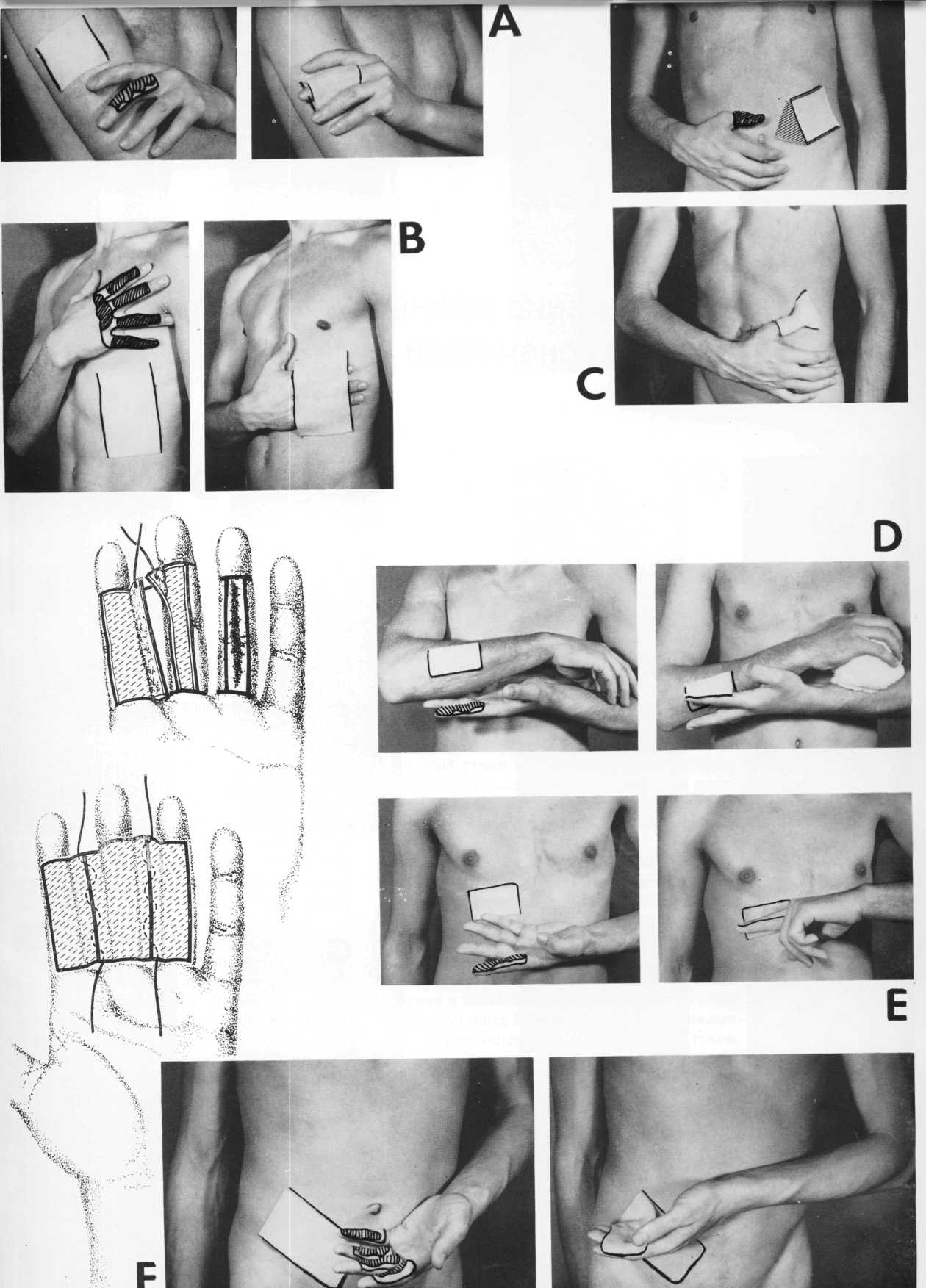 A

B

C

D

E

F