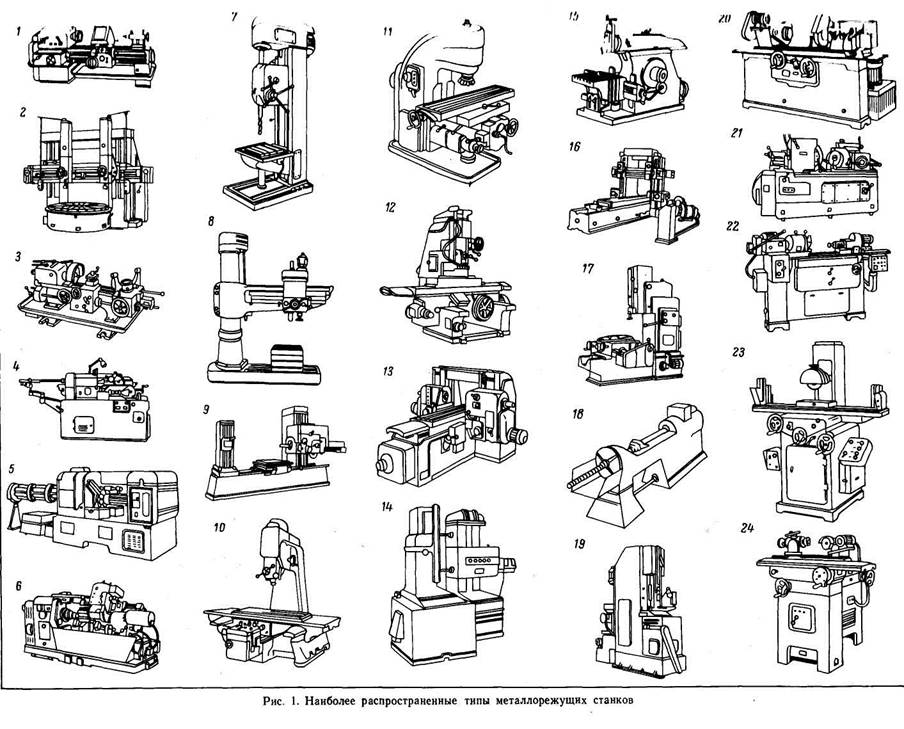 1
2
3
4
5
6
7
8
9
10
11
12
13
14
15
16
17
18
19
20
21
22
23
24

Рис. 1. Наиболее распространенные типы металлорежущих станков