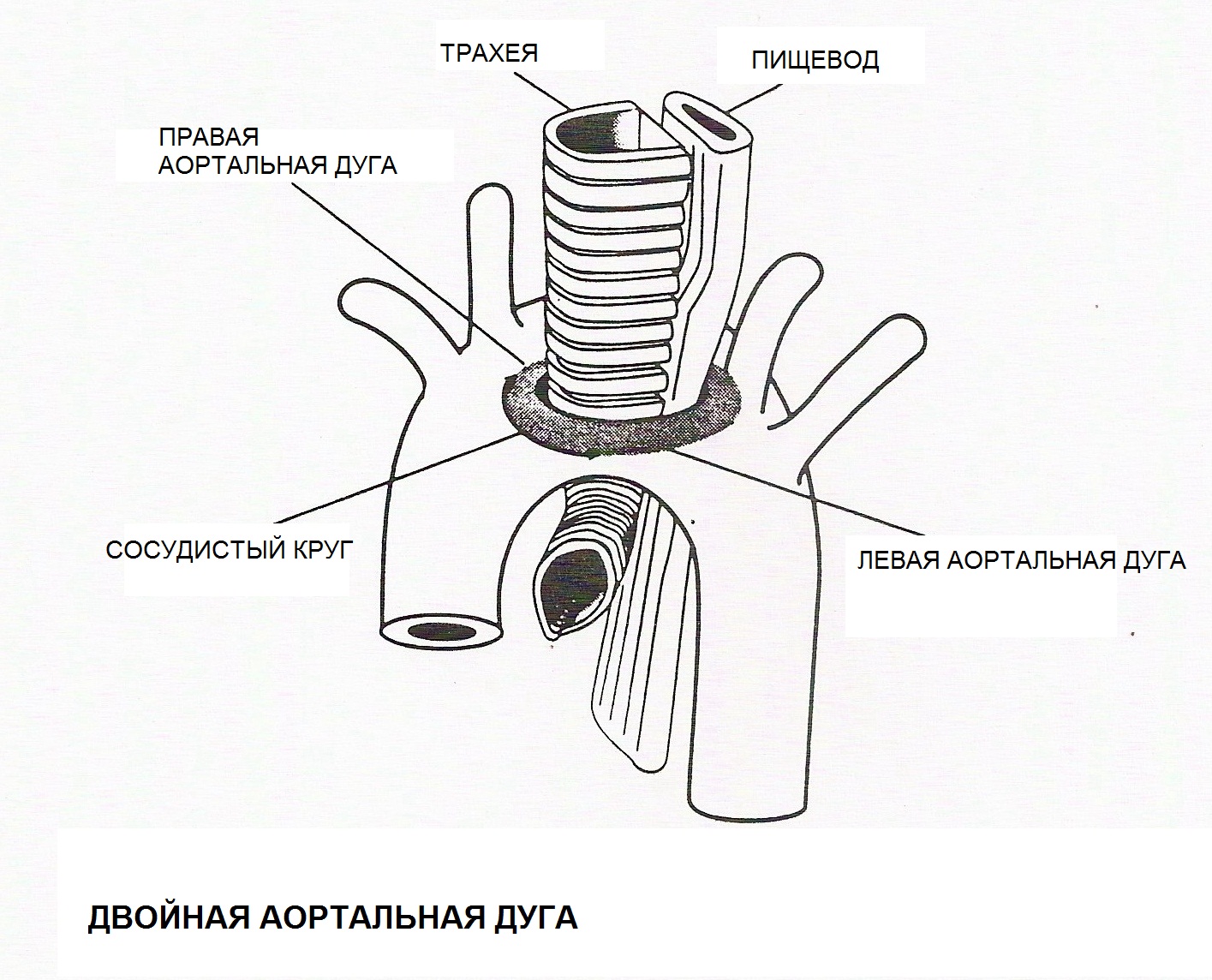 ТРАХЕЯ

ПИЩЕВОД

ПРАВАЯ АОРТАЛЬНАЯ ДУГА

СОСУДИСТЫЙ КРУГ

ЛЕВАЯ АОРТАЛЬНАЯ ДУГА

ДВОЙНАЯ АОРТАЛЬНАЯ ДУГА