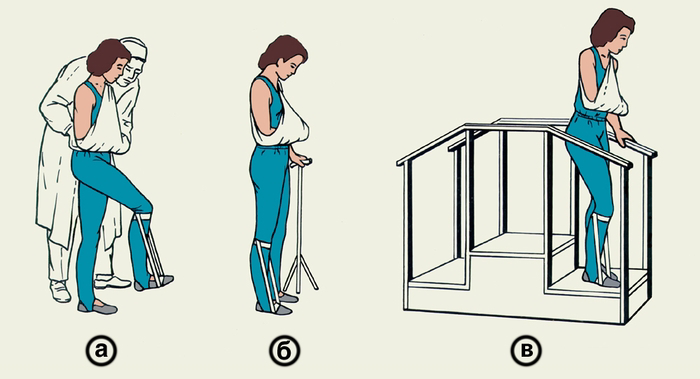 а

б

в