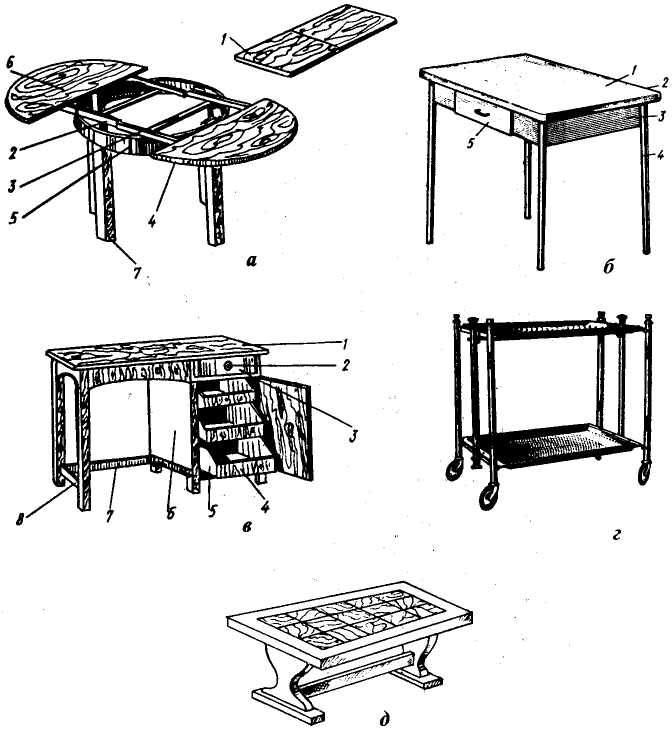 1
6
2
3
5
4
7
а
1
2
3
5
4
б
1
2
3
8
7
6
5
4
в
г
д