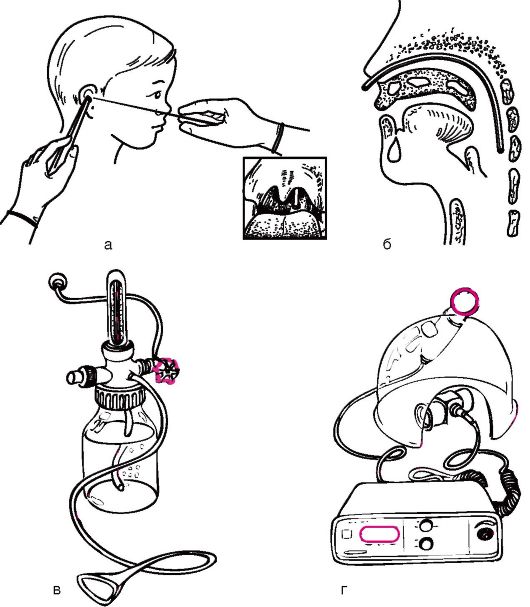 а

б

в

г