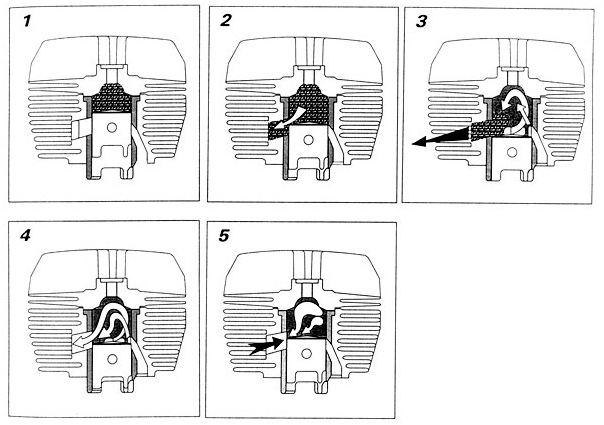 1

2

3

4

5