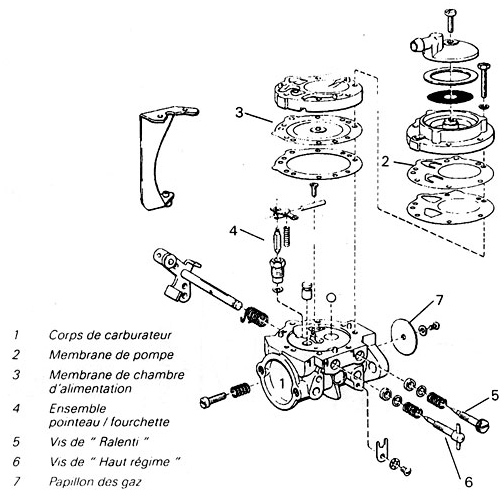 3

2

4

7

1

5

6

1 Corps de carburateur
2 Membrane de pompe
3 Membrane de chambre d'alimentation
4 Ensemble pointeau / fourchette
5 Vis de " Ralenti "
6 Vis de " Haut régime "
7 Papillon des gaz