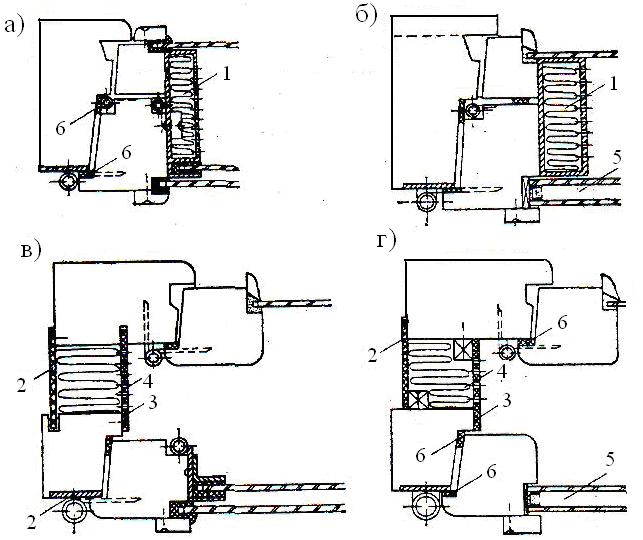 а)
1
6
6

б)
1
5

в)
2
4
3
2

г)
2
6
4
3
6
6
5