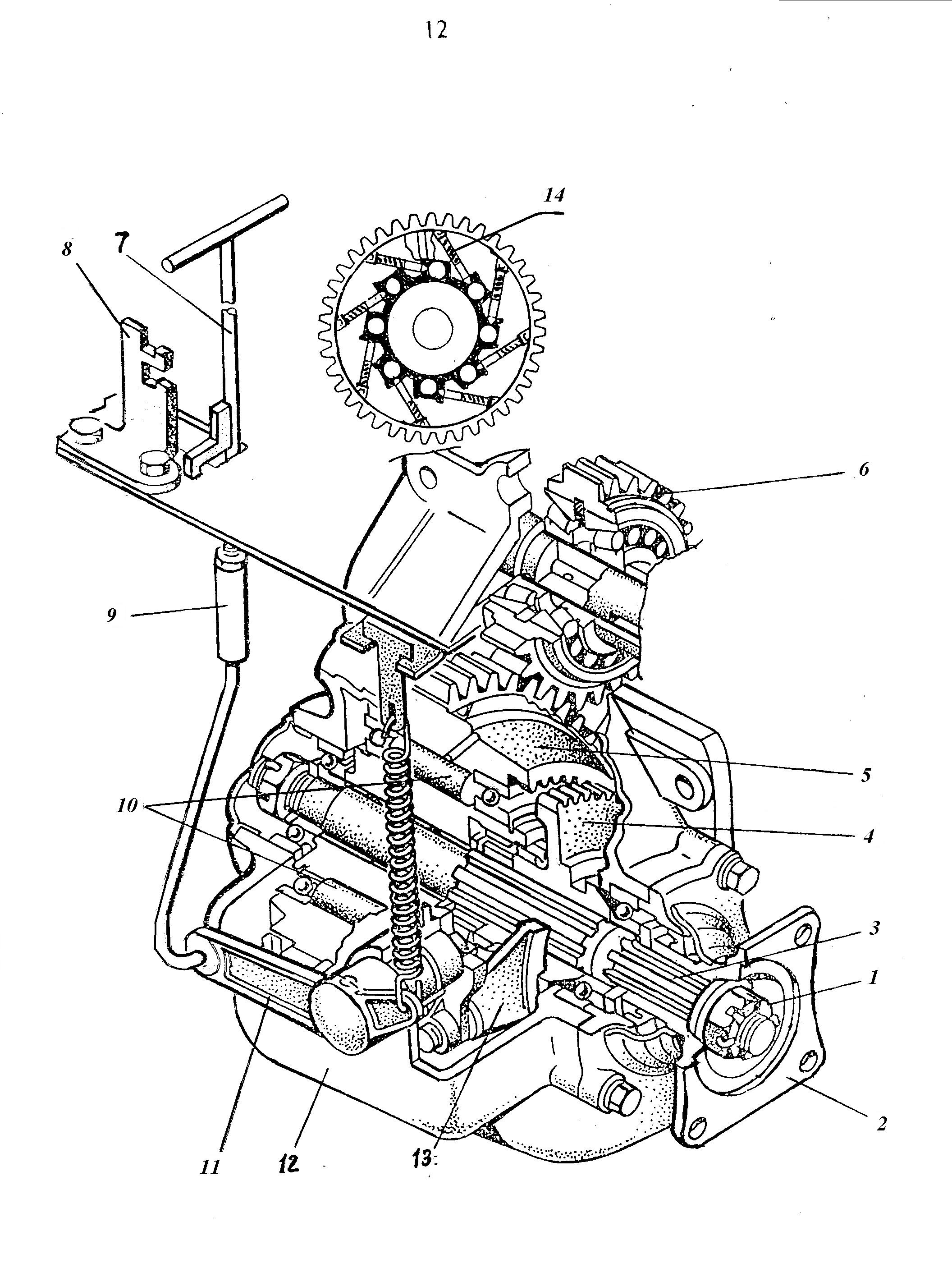 12

14

8

7

6

9

5

10

4

3

1

2

11

12

13