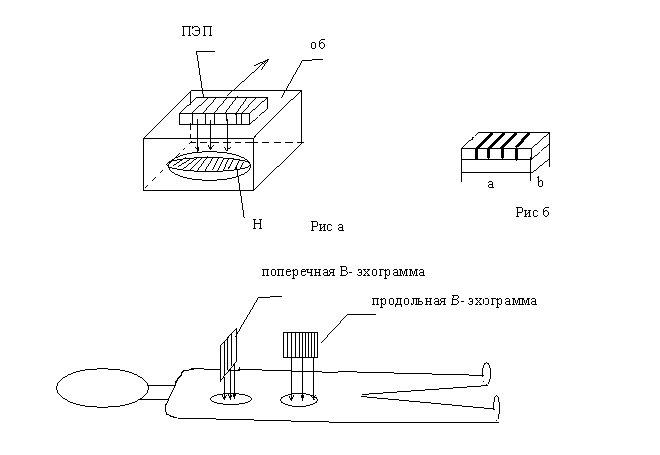 ПЭП

об

Н

Рис а

a

b

Рис б

поперечная В- эхограмма

продольная В- эхограмма