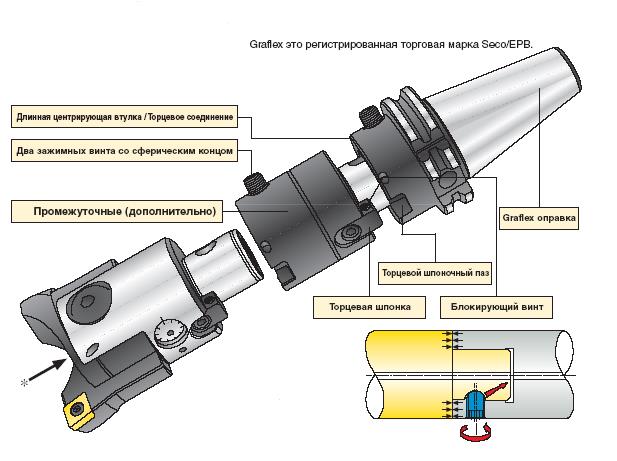 Graflex это регистрированная торговая марка Seco/EPB.

Длинная центрирующая втулка / Торцевое соединение

Два зажимных винта со сферическим концом

Промежуточные (дополнительно)

Graflex оправка

Торцевой шпоночный паз

Торцевая шпонка

Блокирующий винт

*