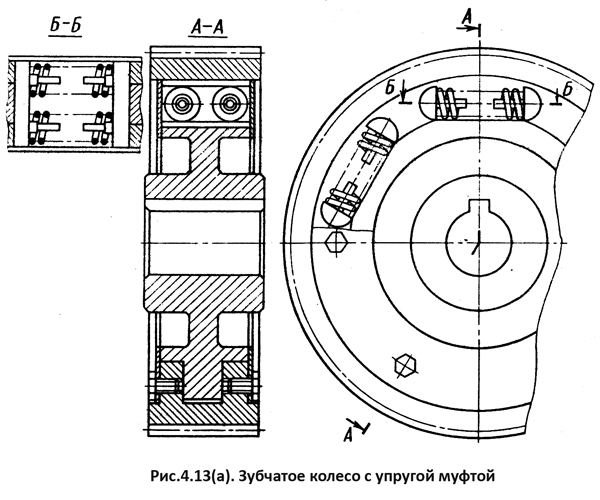 Б-Б

А-А

А

Б

Б

А

Рис.4.13(а). Зубчатое колесо с упругой муфтой