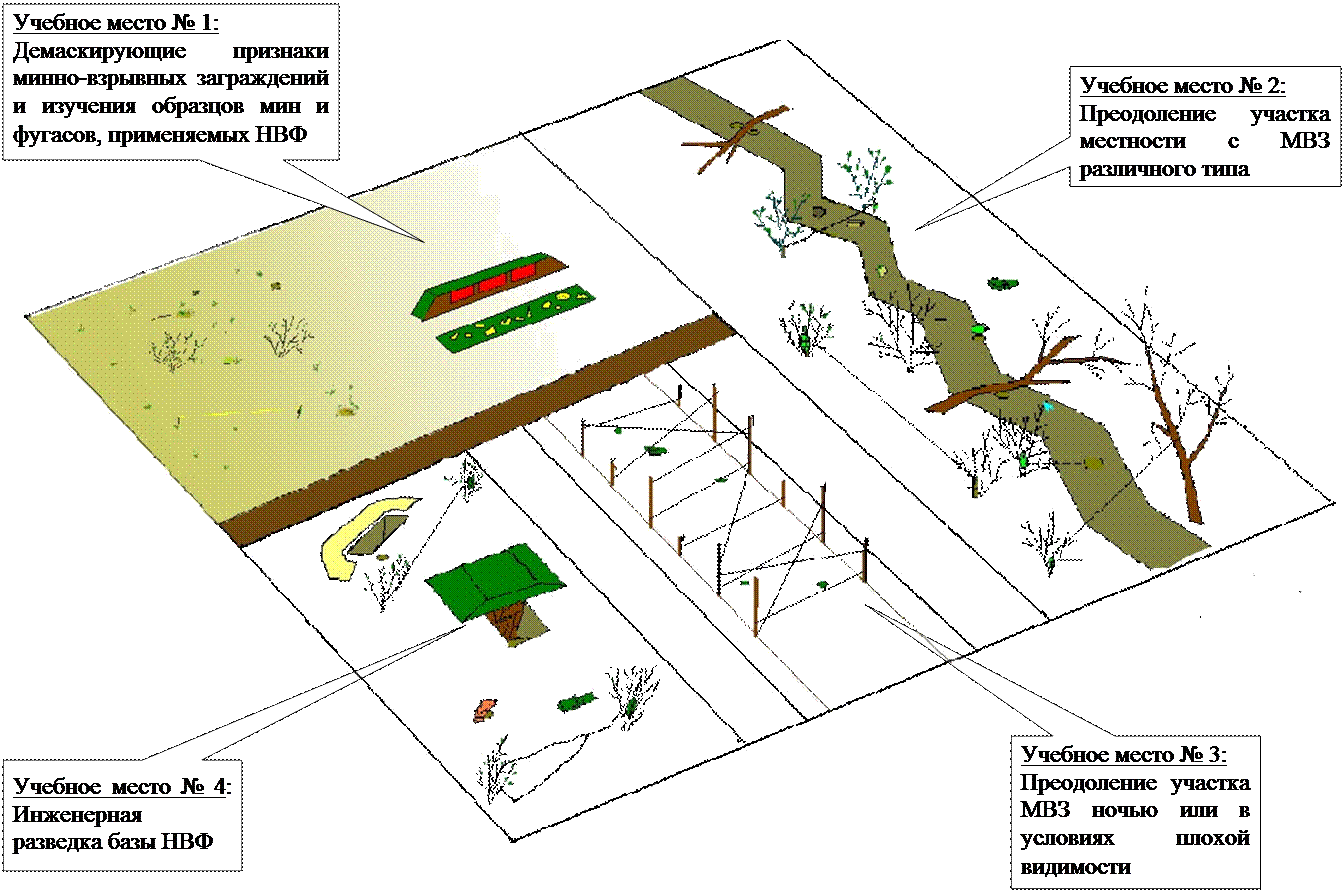 Учебное место № 1:
Демаскирующие признаки минно-взрывных заграждений и изучения образцов мин и фугасов, применяемых НВФ

Учебное место № 2:
Преодоление участка местности с МВЗ различного типа

Учебное место № 4:
Инженерная разведка базы НВФ

Учебное место № 3:
Преодоление участка МВЗ ночью или в условиях плохой видимости