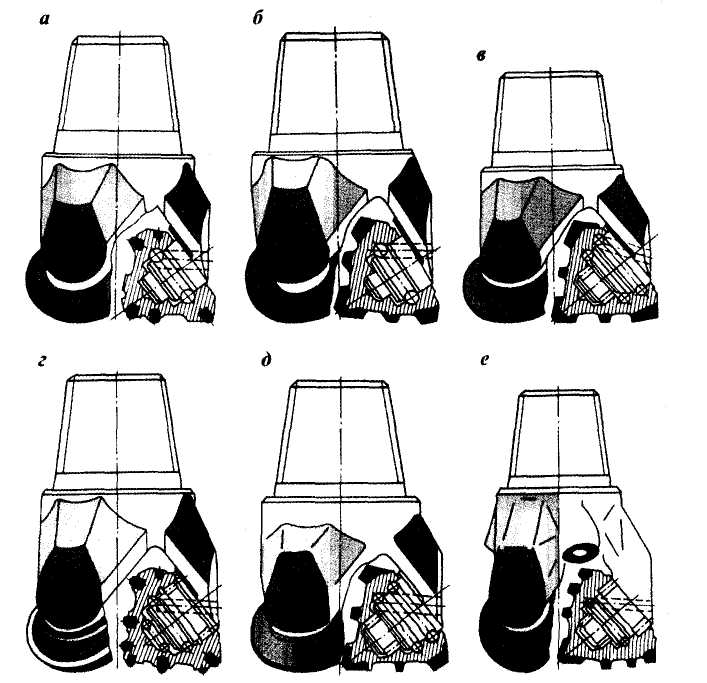 а

б

в

г

д

е