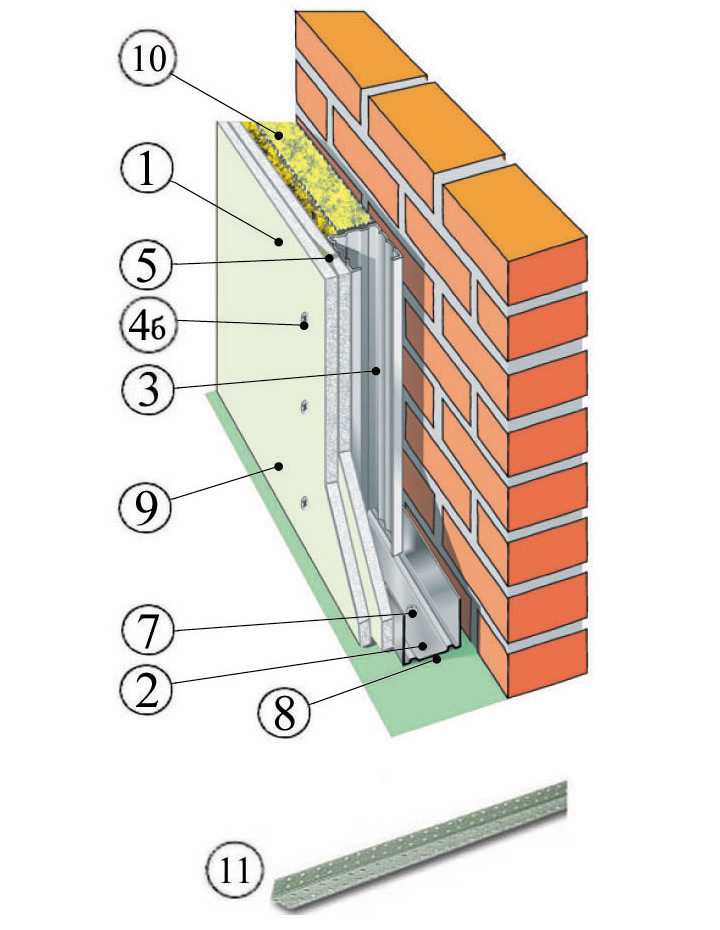 10
1
5
4б
3
9
7
2
8
11