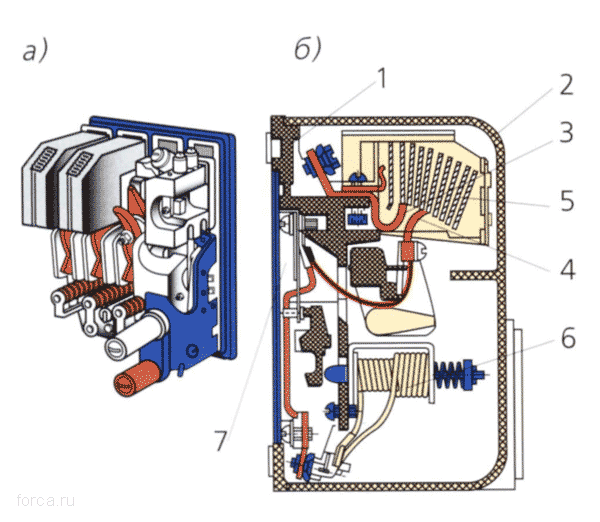 а)

б)

1

2

3

5

4

6

7

forca.ru