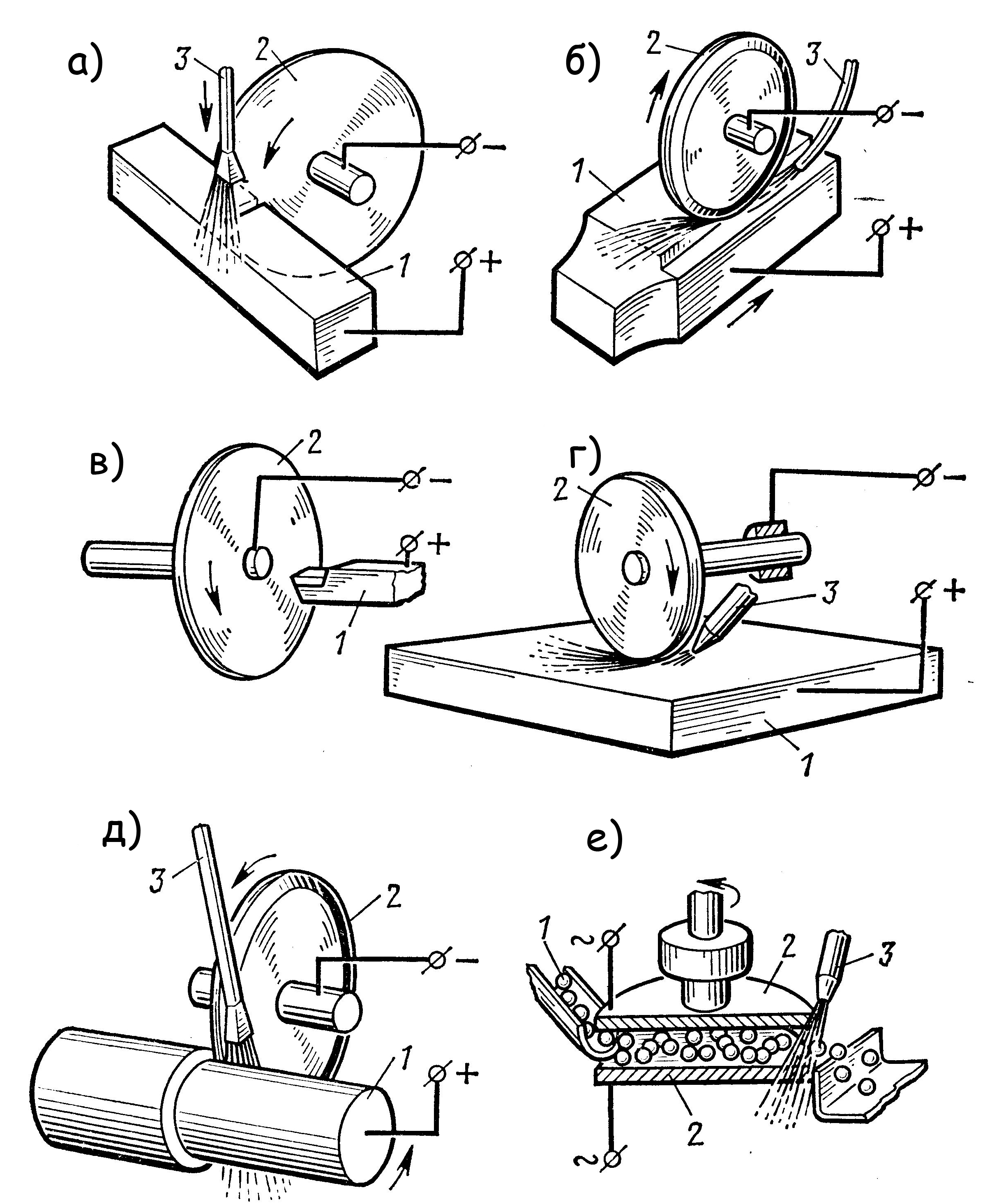 а)
3
2
−
1
+

б)
2
3
−
1
+

в)
2
−
+
1

г)
2
−
3
+
1

д)
3
2
−
1
+

е)
1
~
2
3
2
~