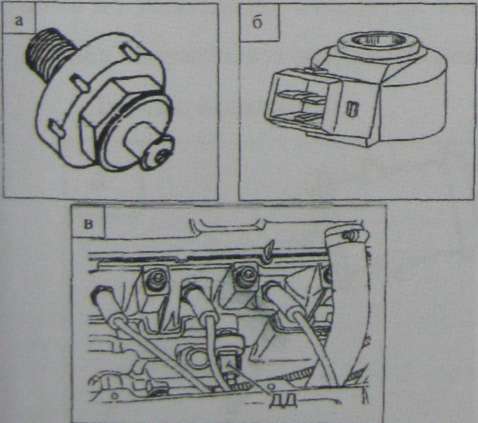 а

б

в

ДД