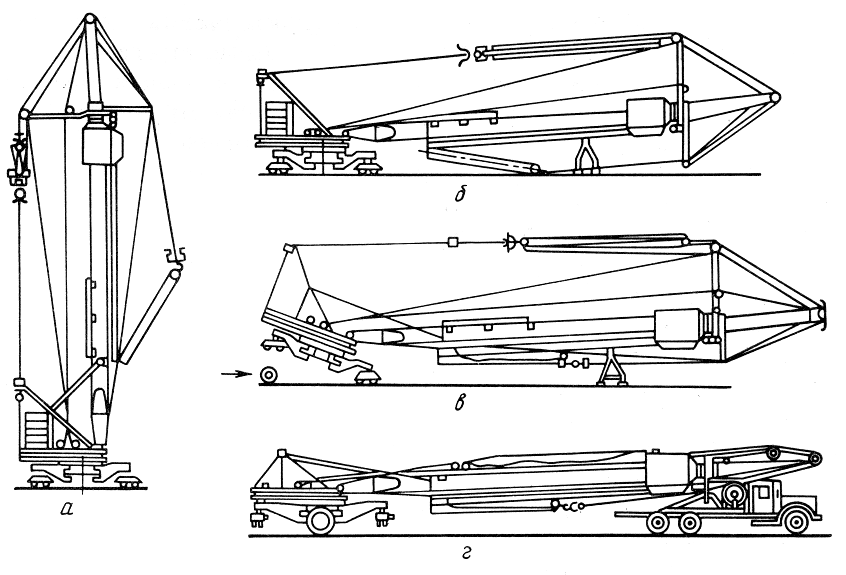 а

б

в

г