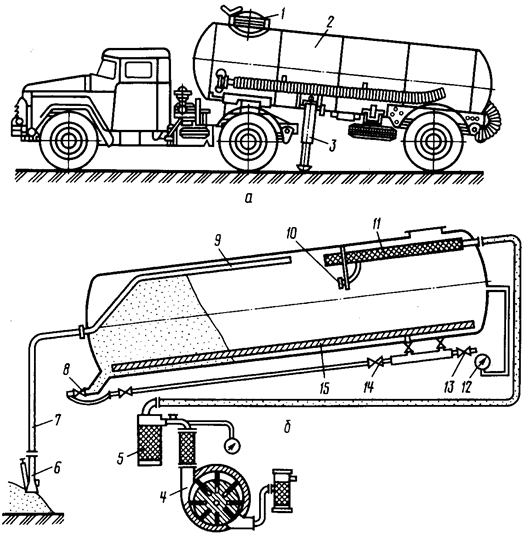 1
2
3
а
9
10
11
8
15
14
13
12
7
б
5
6
4