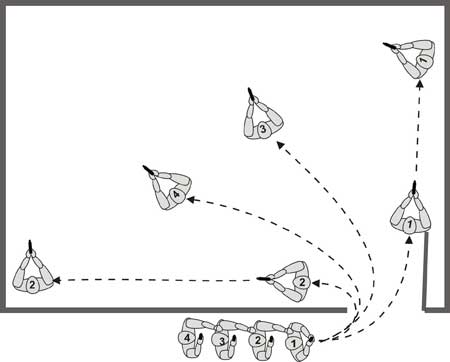 1
3
4
1
2
2
4 3 2 1