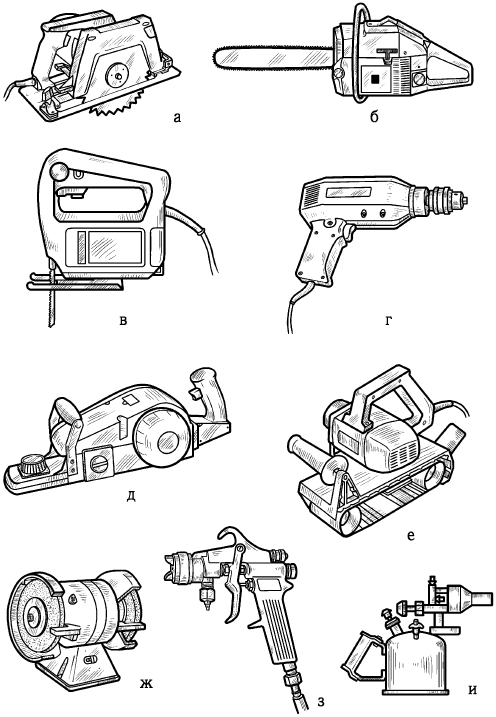 а

б

в

г

д

е

ж

з

и