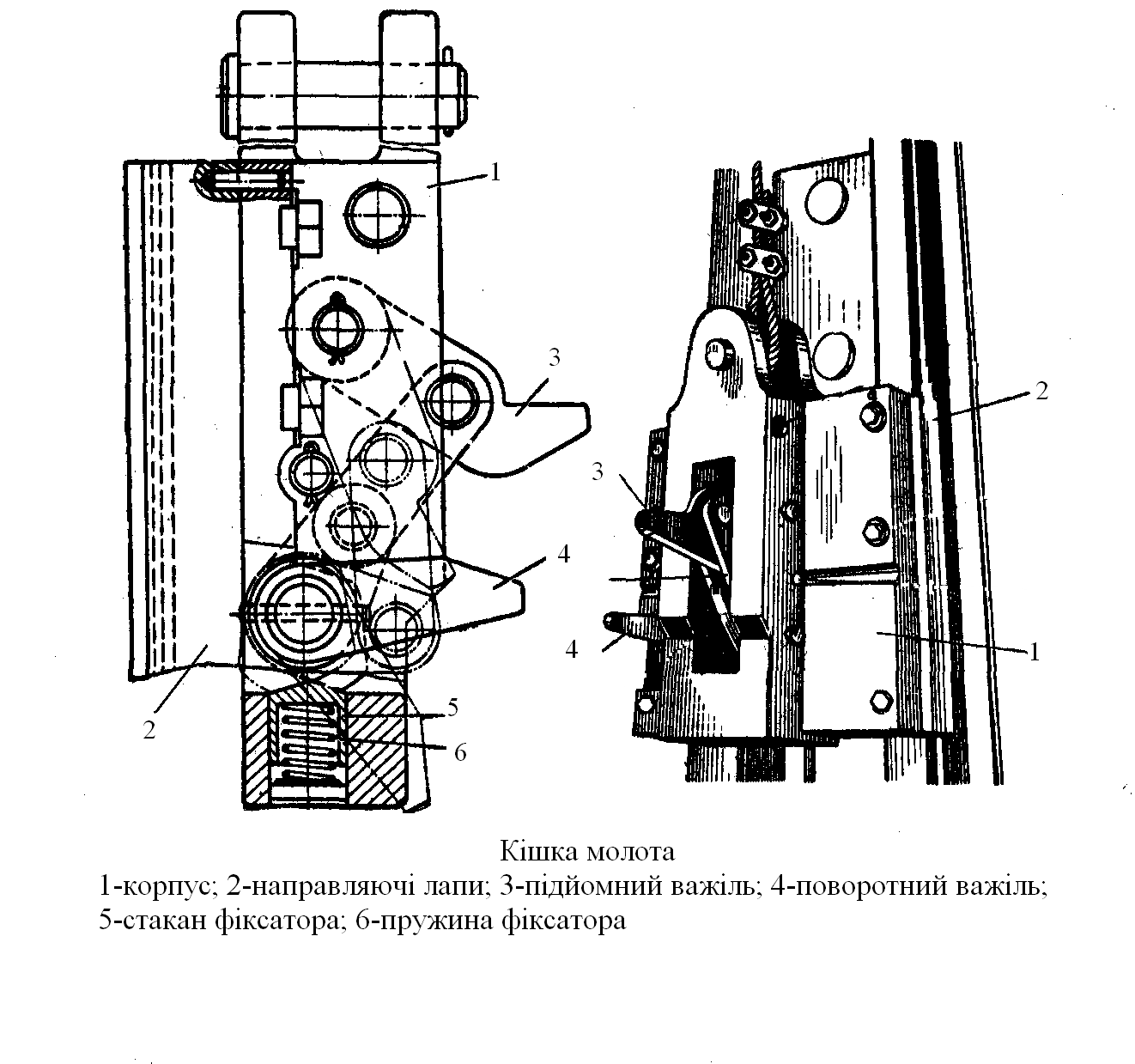 1
3
4
2
5
6
2
3
4
1

Кішка молота
1-корпус; 2-направляючі лапи; 3-підйомний важіль; 4-поворотний важіль; 5-стакан фіксатора; 6-пружина фіксатора