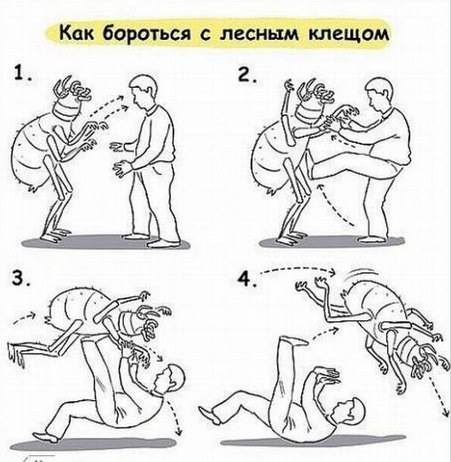 Как бороться с лесным клещом

1.

2.

3.

4.