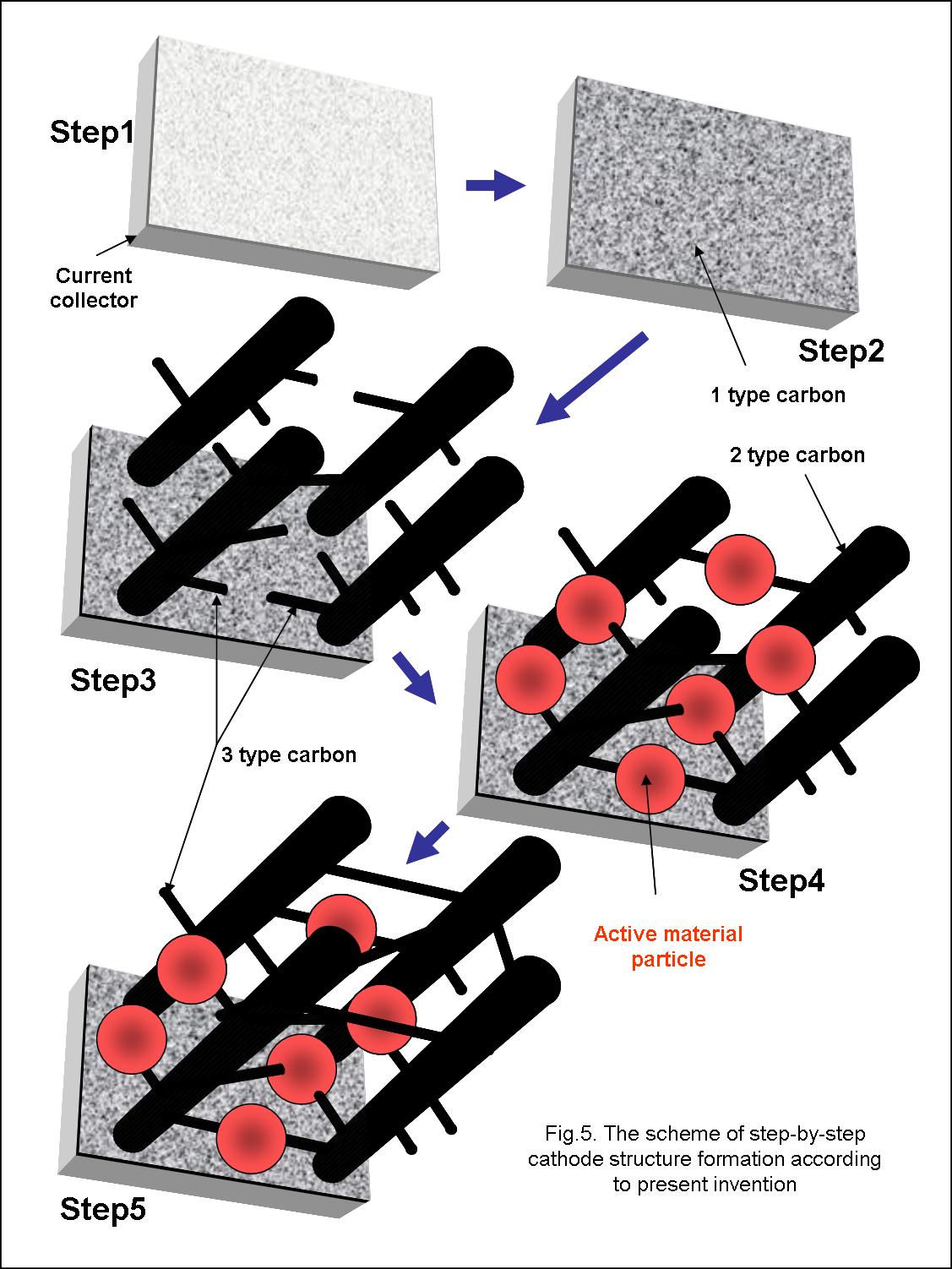 Step1

Current collector

Step2

1 type carbon

2 type carbon

Step3

3 type carbon

Step4

Active material particle

Step5

Fig.5. The scheme of step-by-step cathode structure formation according to present invention