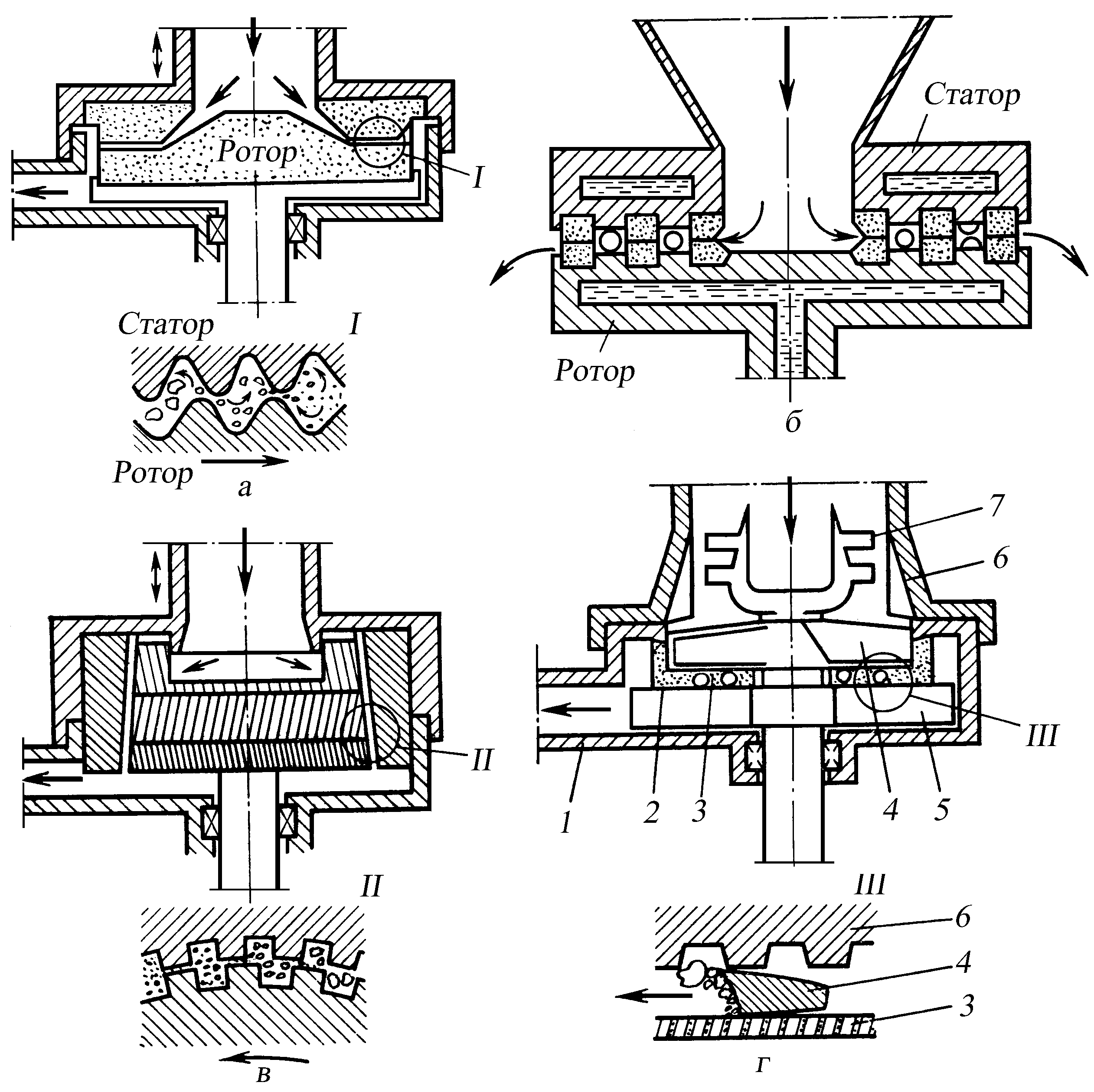 Ротор
I
Статор
I
Ротор
а

Статор
Ротор
б

II
II
в

7
6
III
1
2
3
4
5
III
6
4
3
г