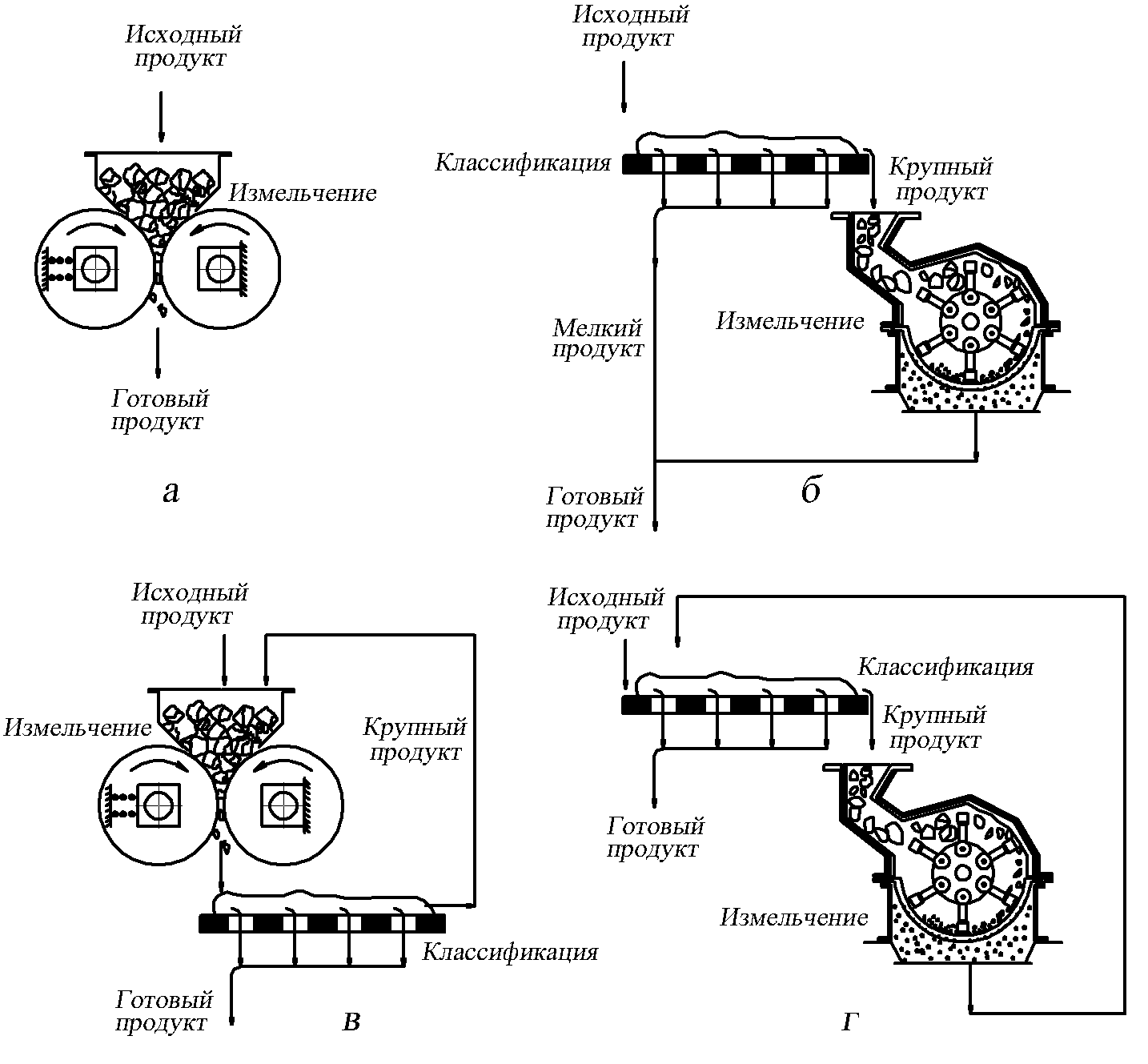 Исходный продукт

Измельчение

Готовый продукт

а

Исходный продукт

Классификация

Крупный продукт

Мелкий продукт

Измельчение

Готовый продукт

б

Исходный продукт

Измельчение

Крупный продукт

Классификация

Готовый продукт

в

Исходный продукт

Классификация

Крупный продукт

Готовый продукт

Измельчение

г