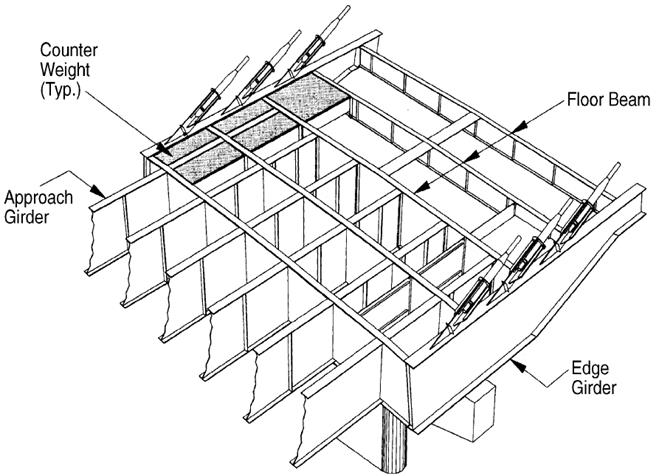 Counter Weight (Typ.)

Floor Beam

Approach Girder

Edge Girder