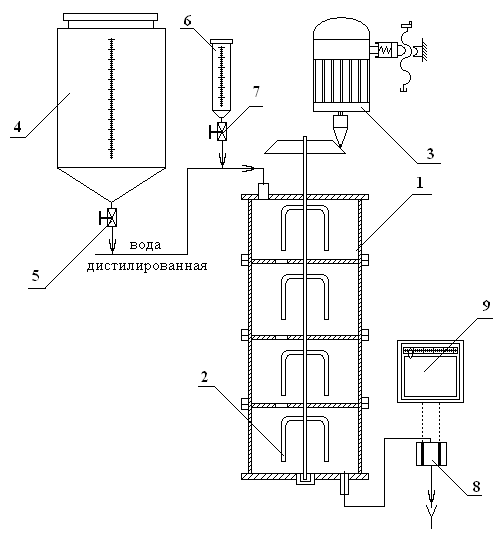 6
7
4
3
1
5
вода
дистилированная
9
2
8