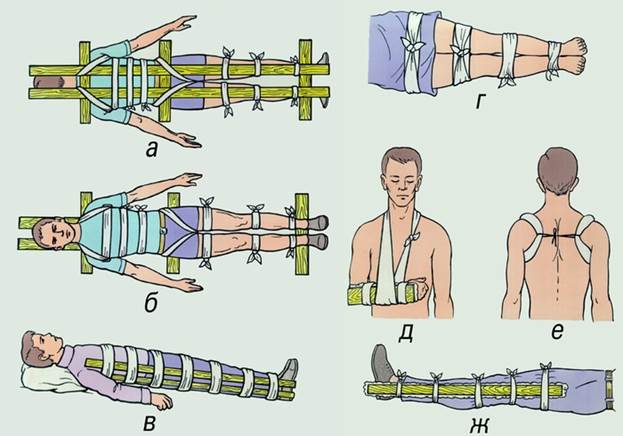 а

б

в

г

д

е

ж