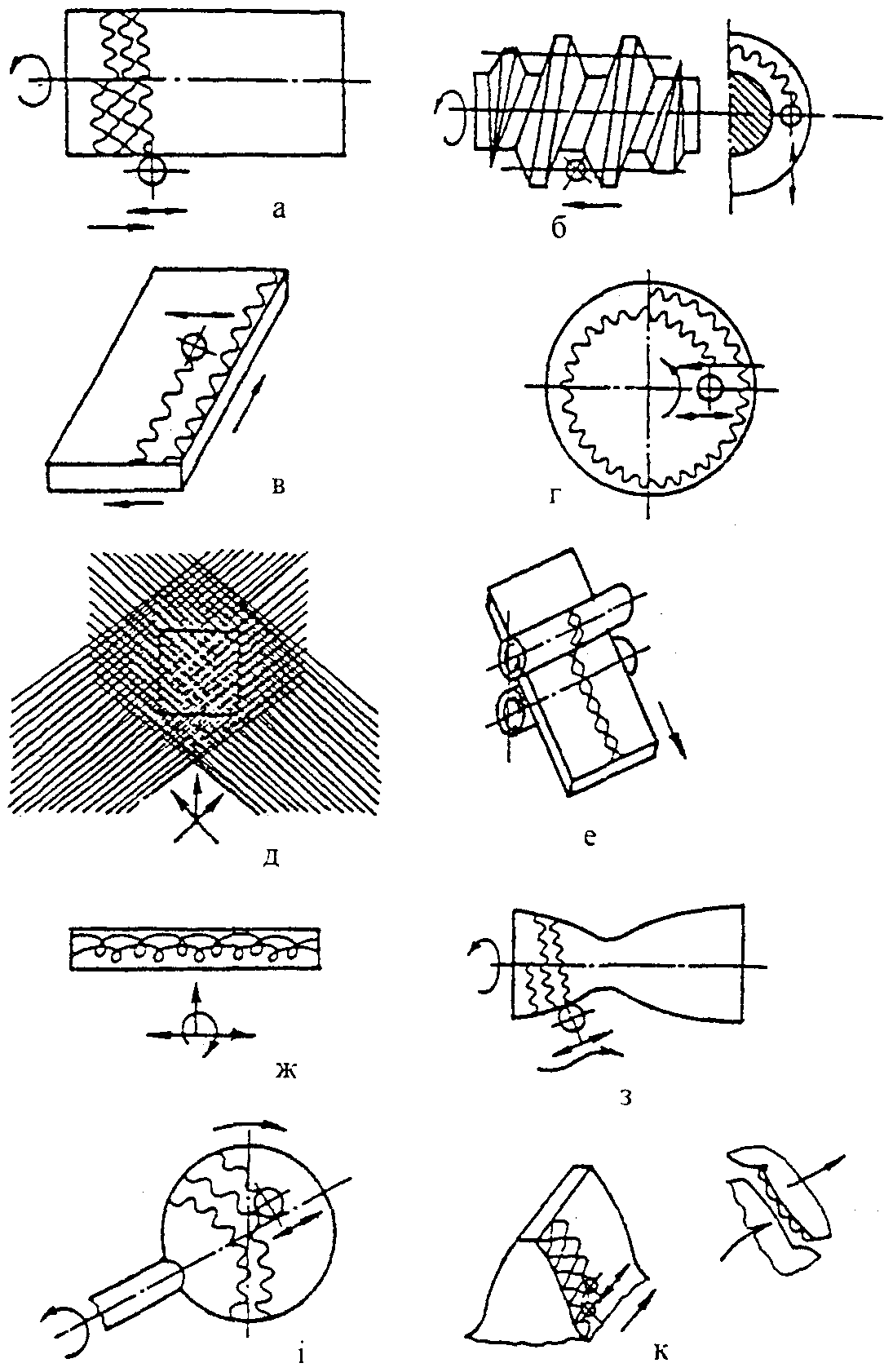 а

б

в

г

д

е

ж

з

і

к