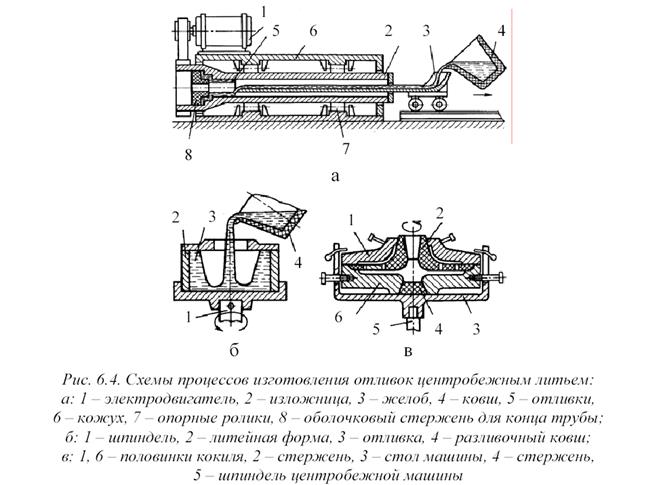 1
5
6
2
3
4
8
7
а

2
3
4
1
б

1
2
6
5
4
3
в

Рис. 6.4. Схемы процессов изготовления отливок центробежным литьем:
а: 1 – электродвигатель, 2 – изложница, 3 – желоб, 4 – ковш, 5 – отливки, 6 – кожух, 7 – опорные ролики, 8 – оболочковый стержень для конца трубы;
б: 1 – шпиндель, 2 – литейная форма, 3 – отливка, 4 – разливочный ковш;
в: 1, 6 – половинки кокиля, 2 – стержень, 3 – стол машины, 4 – стержень, 5 – шпиндель центробежной машины