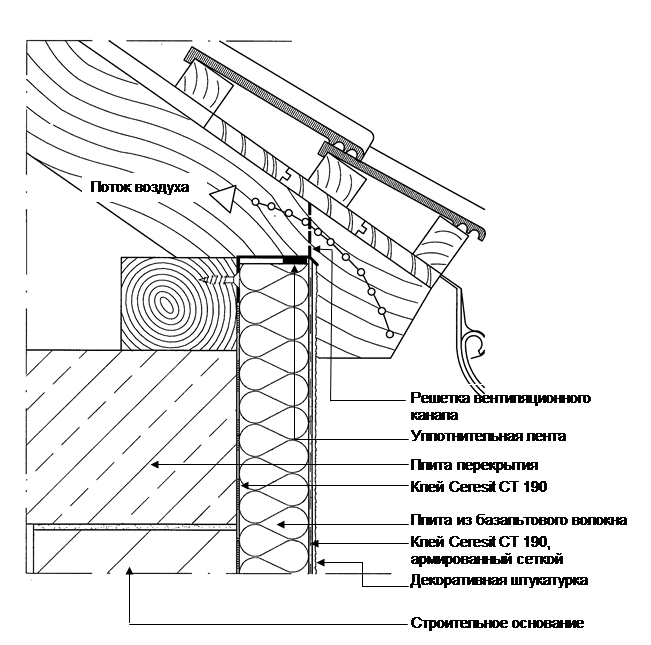 Поток воздуха

Решетка вентиляционного канала

Уплотнительная лента

Плита перекрытия

Клей Ceresit CT 190

Плита из базальтового волокна

Клей Ceresit CT 190, армированный сеткой

Декоративная штукатурка

Строительное основание