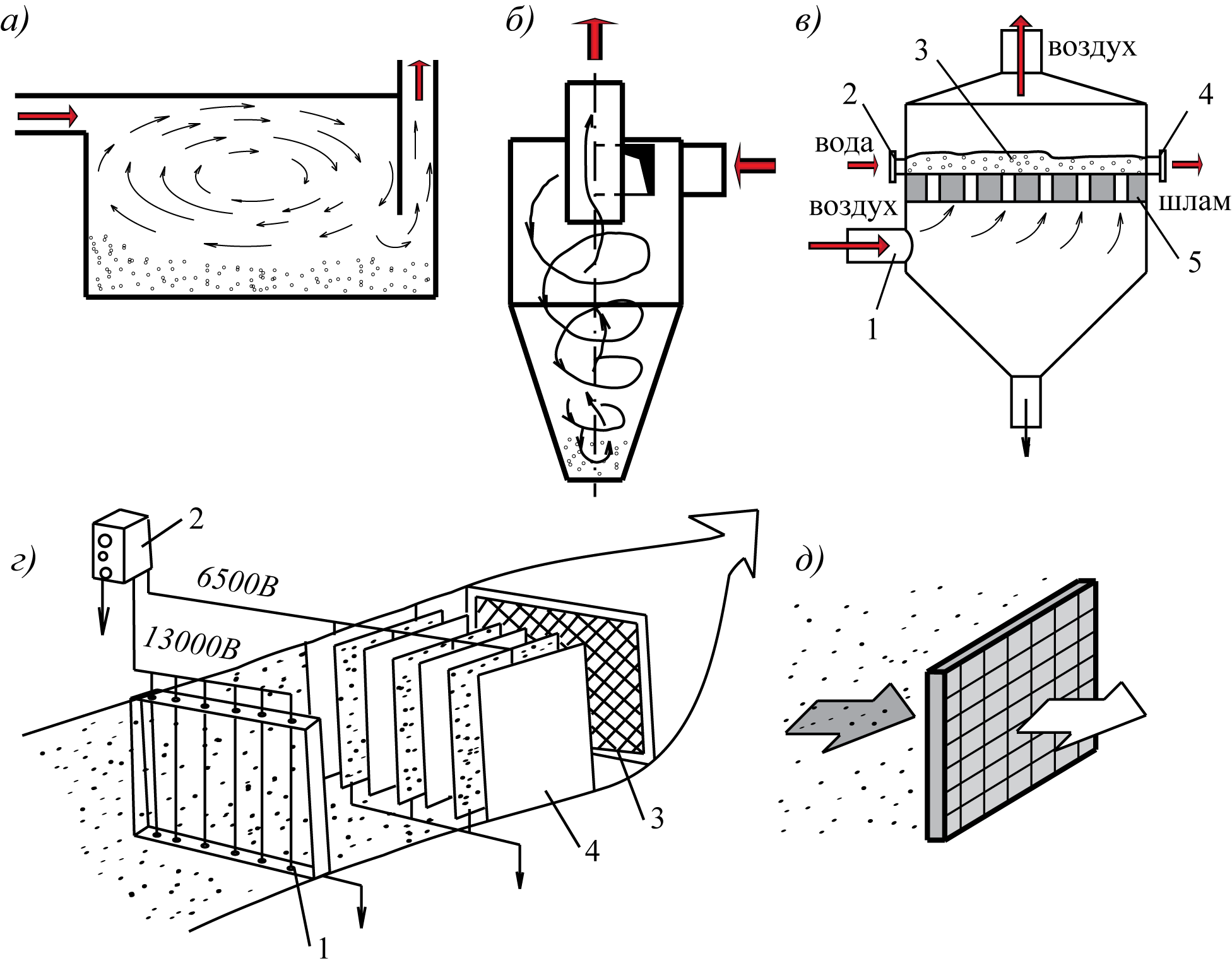 а)

б)

в)

3

воздух

2

4

вода

воздух

шлам

5

1

г)

2

6500В

13000В

3

4

1

д)