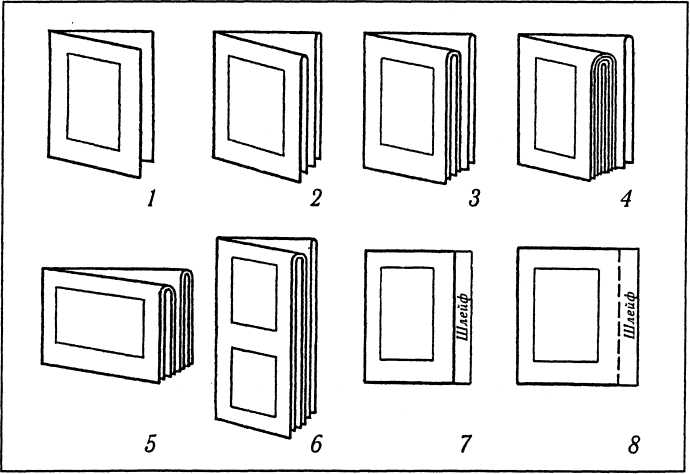 1
2
3
4
5
6
Шлейф
7
Шлейф
8