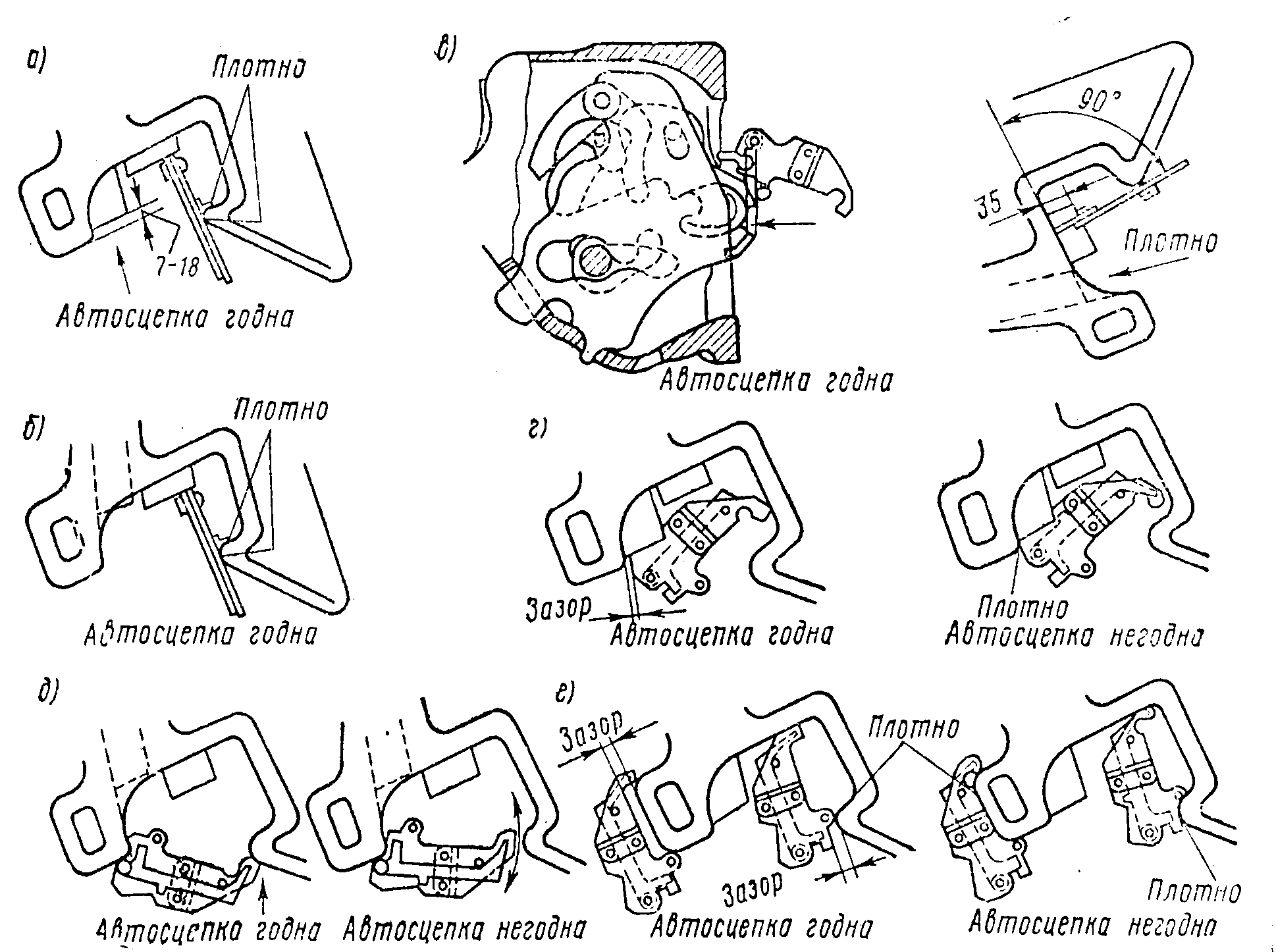 а)
Плотно
7-18
Автосцепка годна

в)
90°
35
Плотно
Автосцепка годна

б)
Плотно
Автосцепка годна

г)
Зазор
Автосцепка годна
Плотно
Автосцепка негодна

д)
Автосцепка годна
Автосцепка негодна

е)
Зазор
Плотно
Зазор
Автосцепка годна
Плотно
Автосцепка негодна